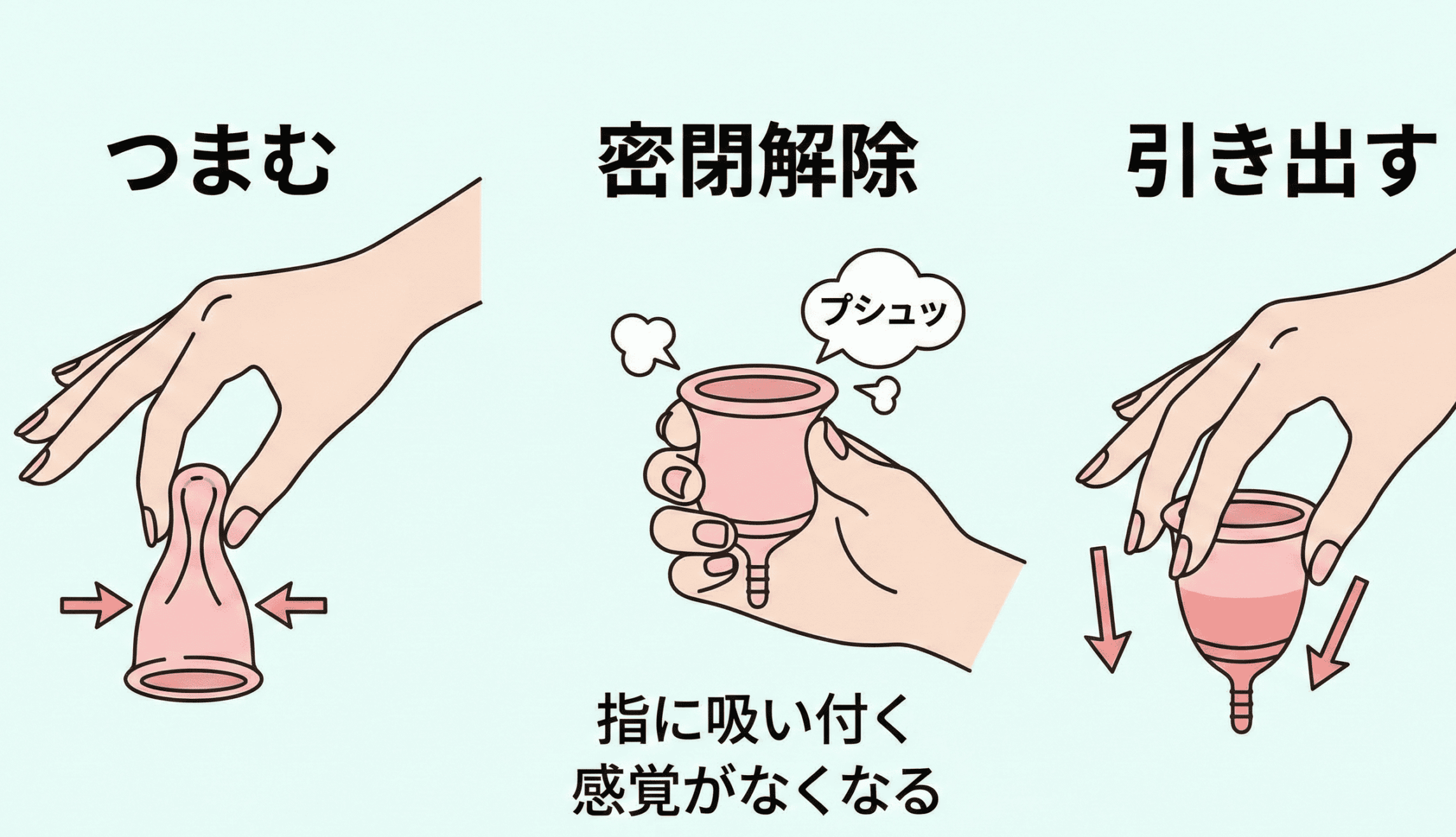 つまむ

密閉解除

プシュッ

指に吸い付く
感覚がなくなる

引き出す